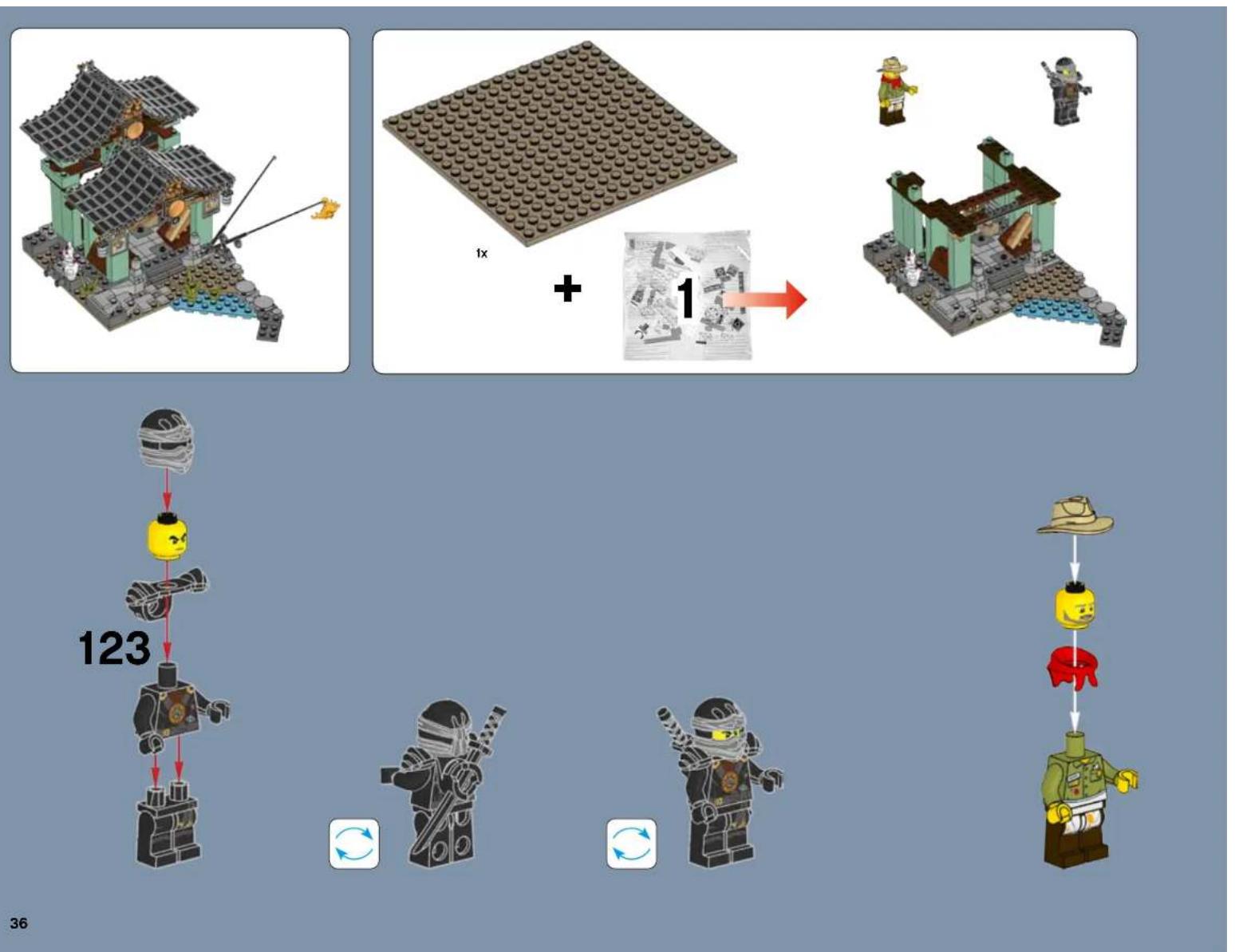 1x

+

1

123

36