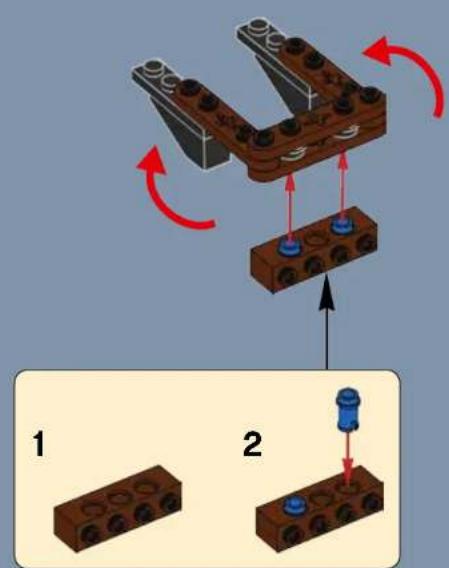 1

2