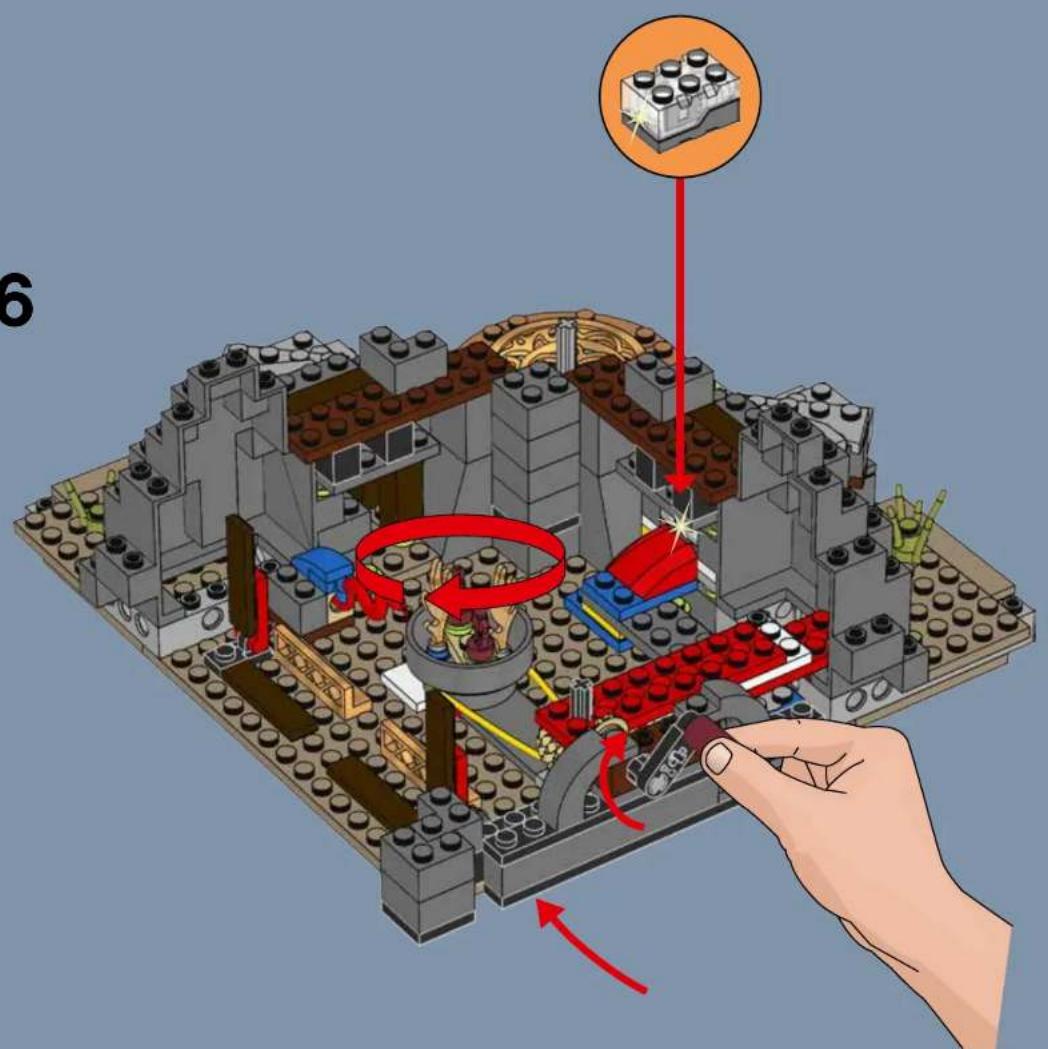 6