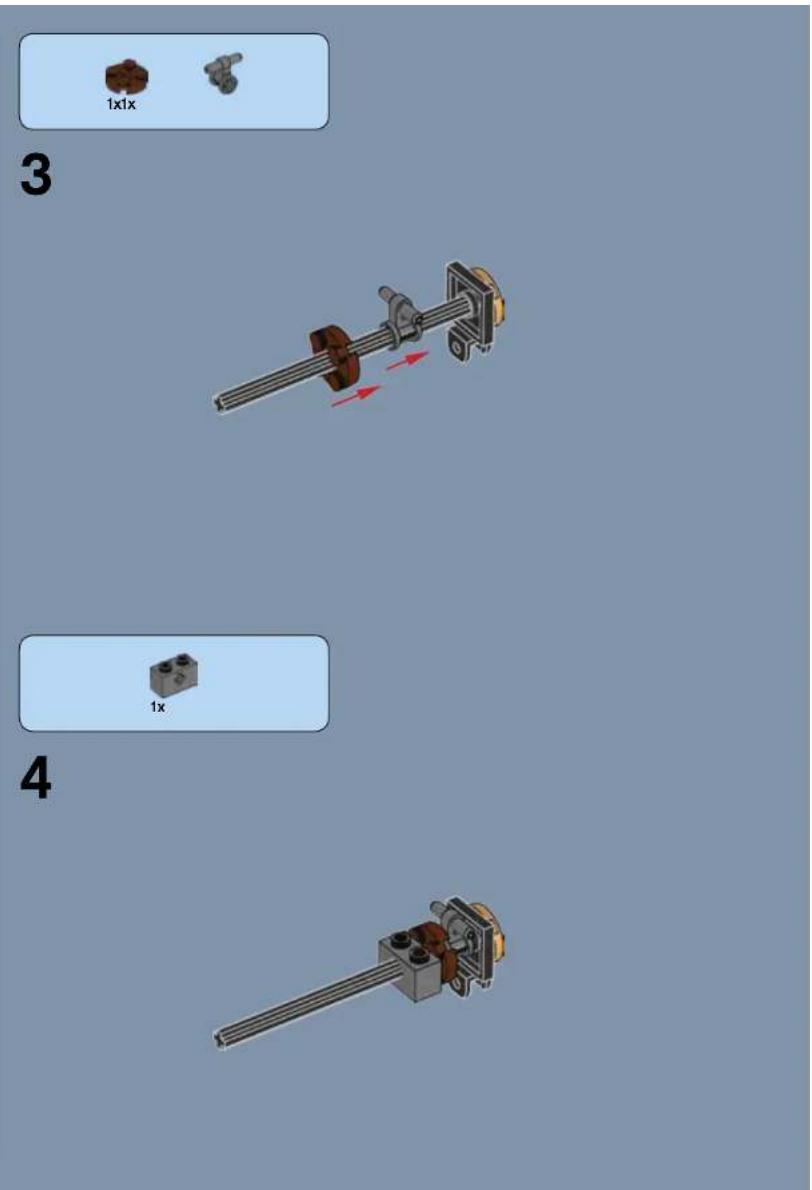 1x1x

3

1x

4