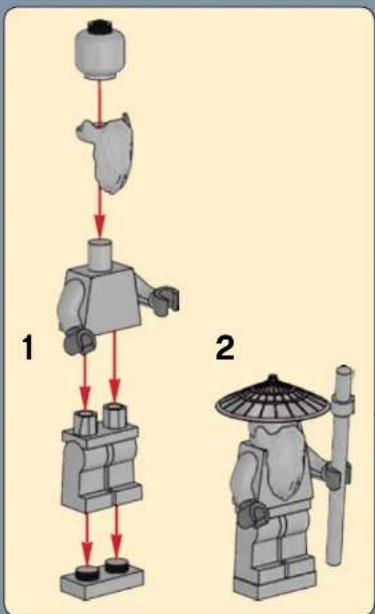 1

2