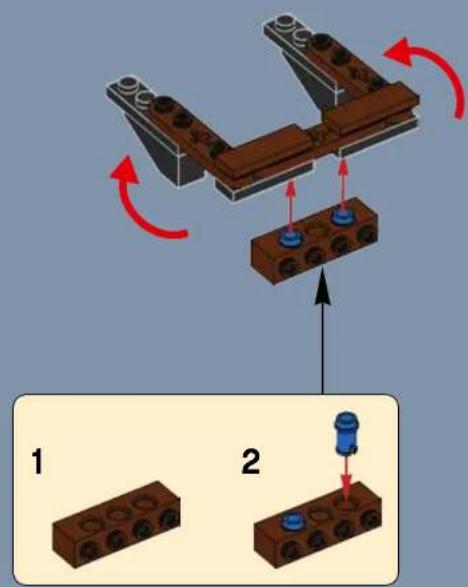 1

2