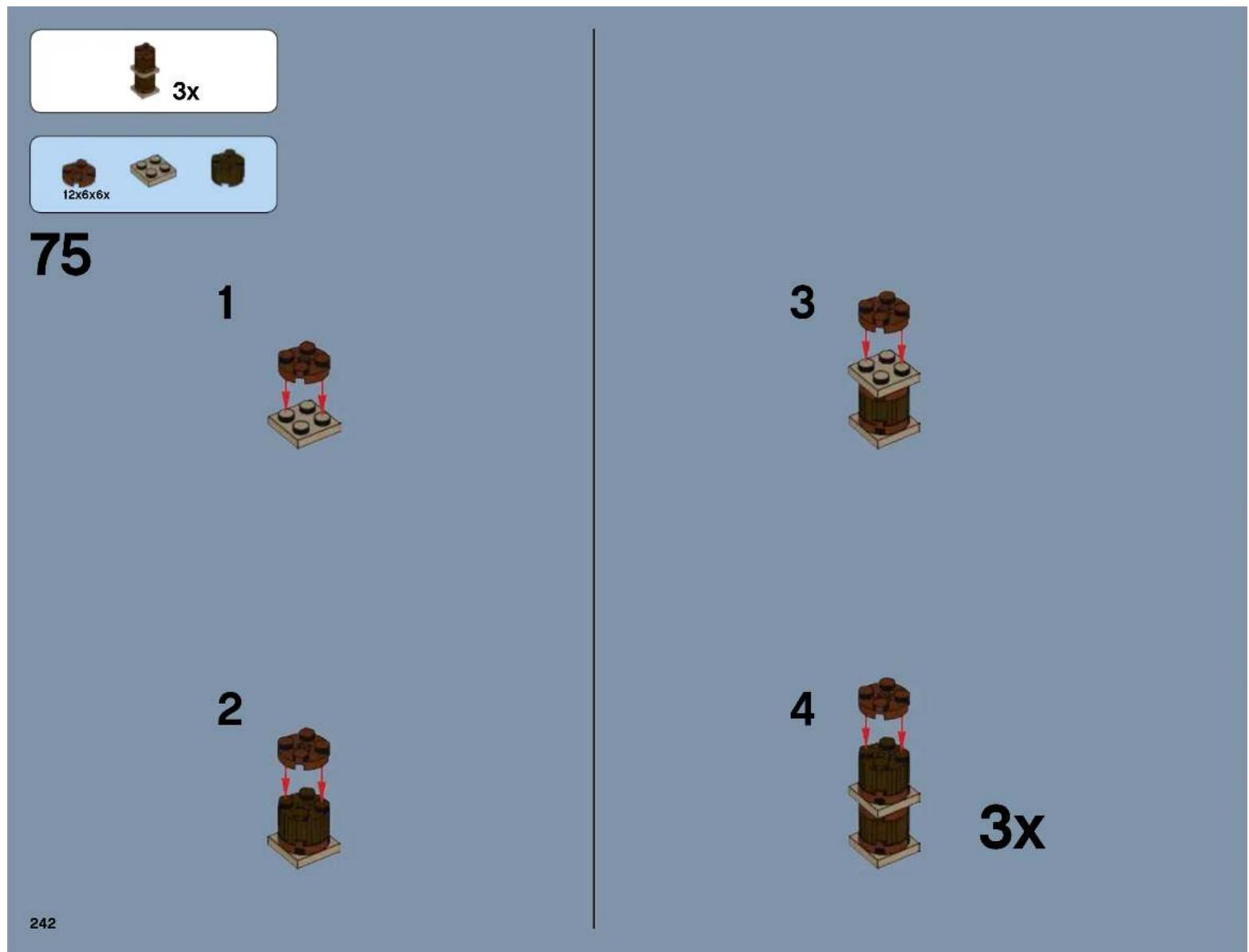 3x

12x6x6x

75

1

2

3

4

3x

242