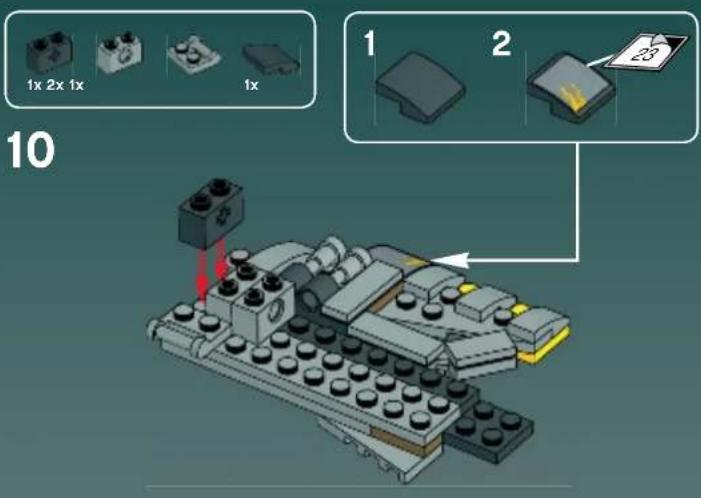 1x 2x 1x 1x

1 2

23

10