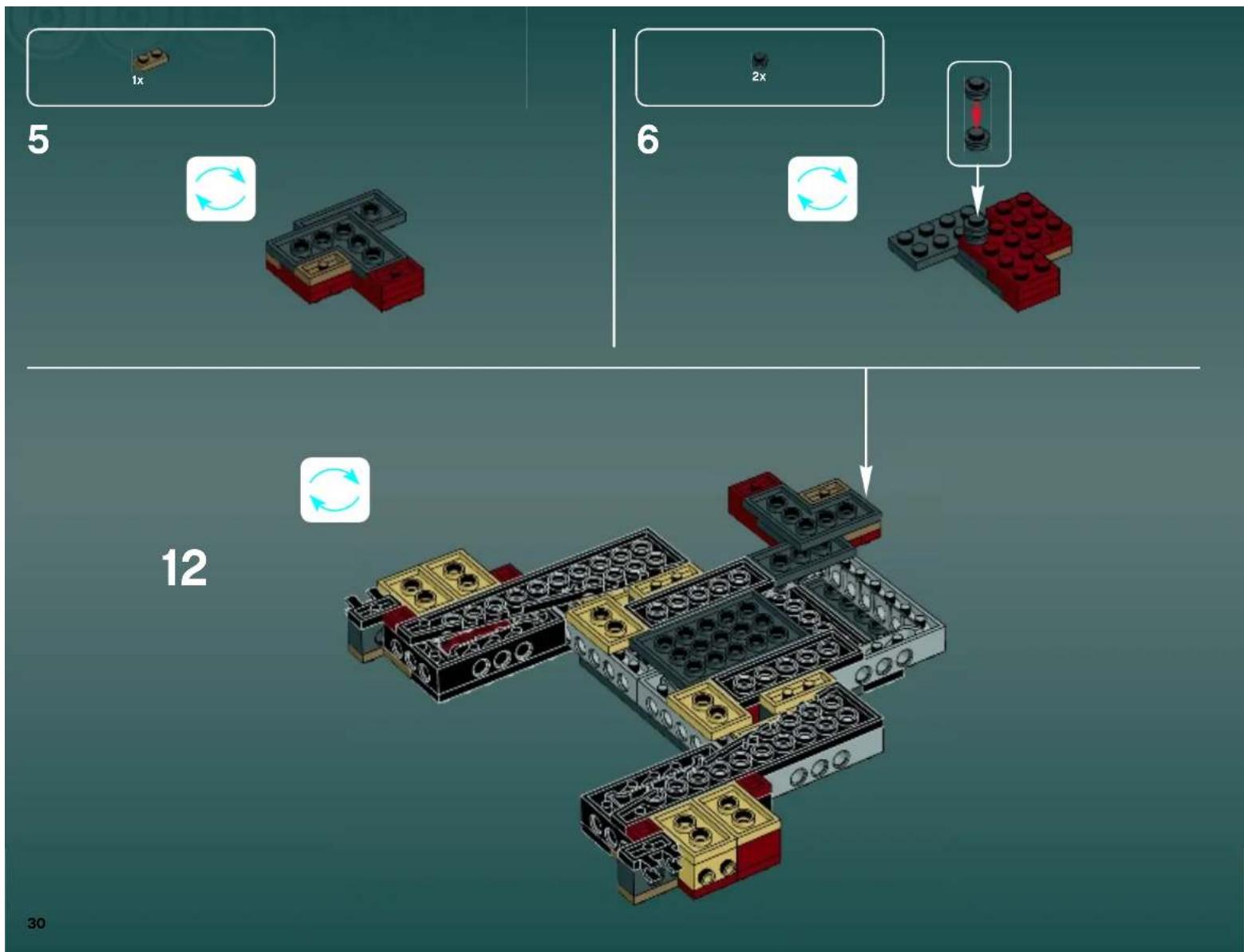 1x

5

2x

6

12

30