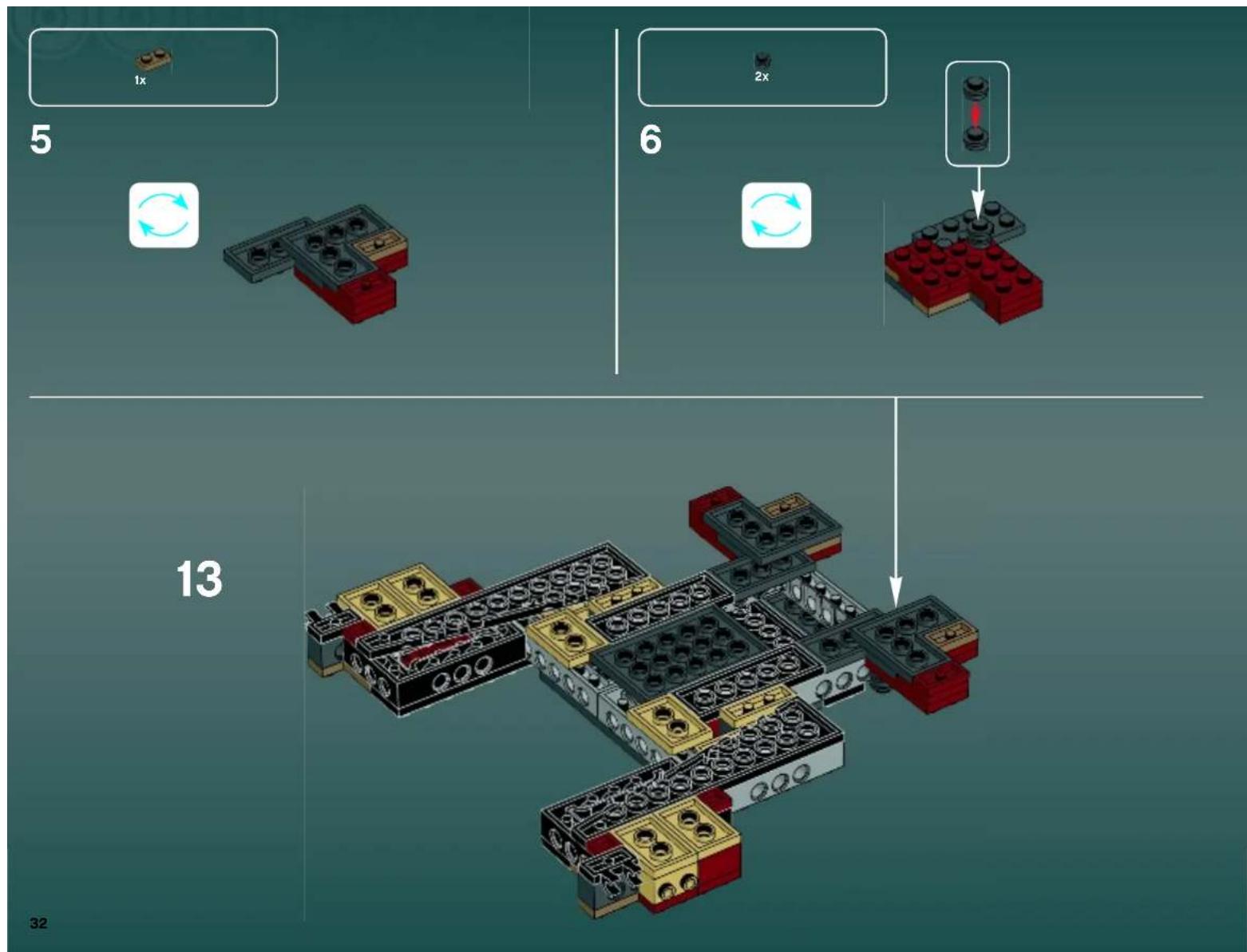 1x

5

2x

6

13

32