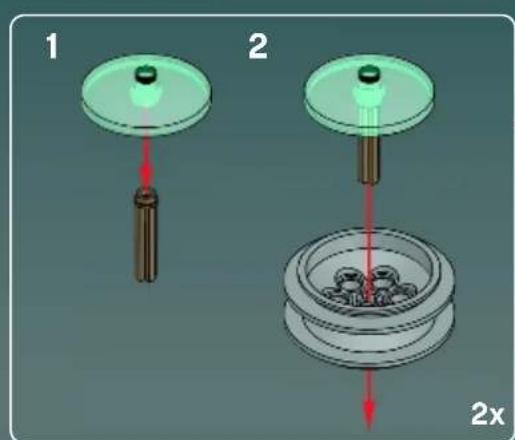 1

2

2x