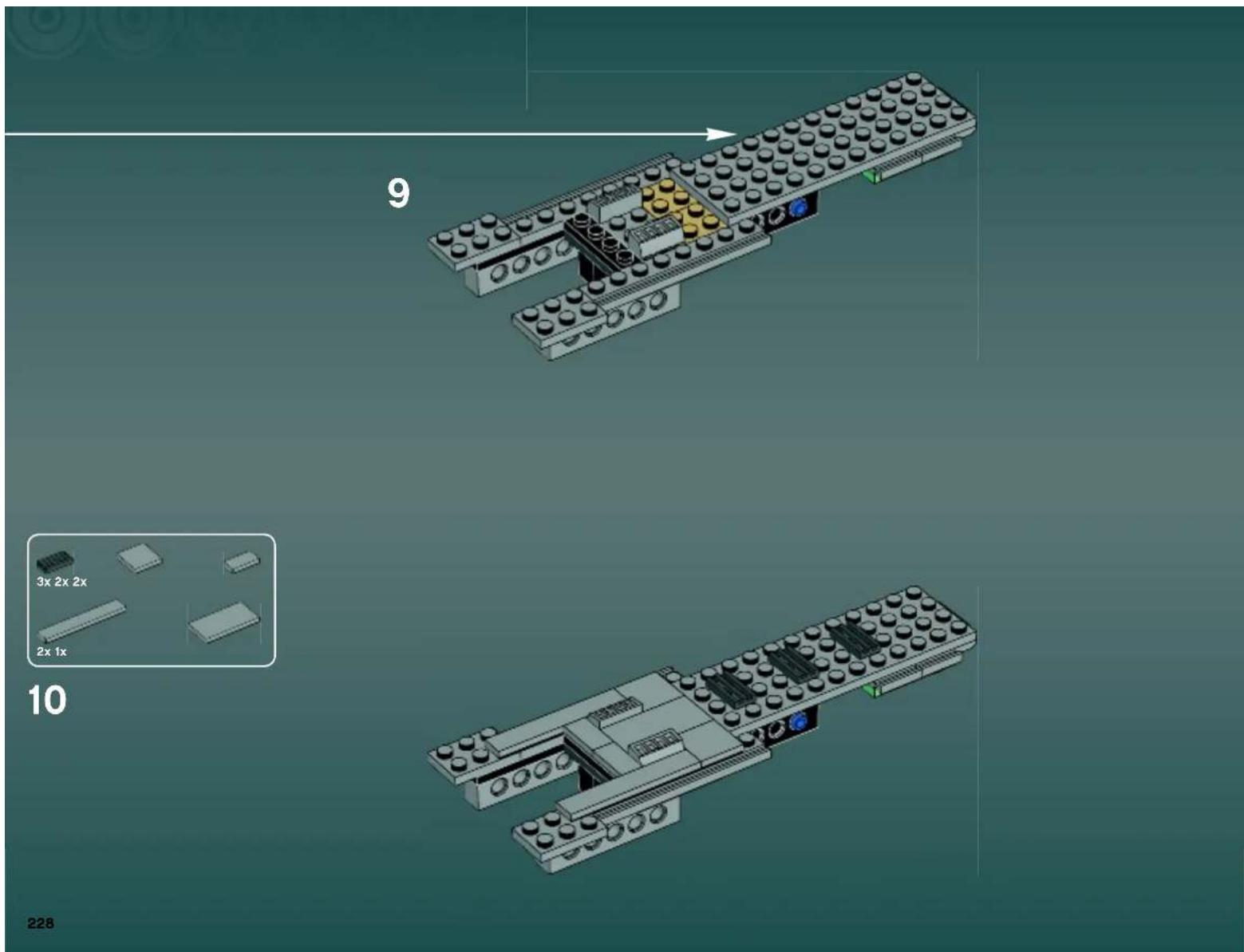 9

3x 2x 2x

2x 1x

10

228