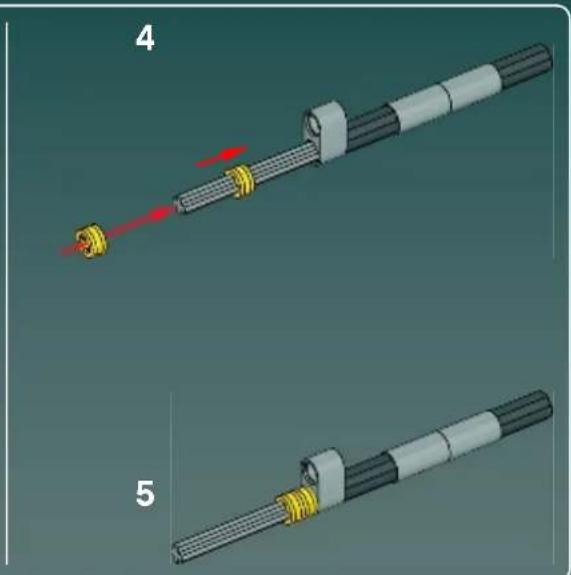 4

5