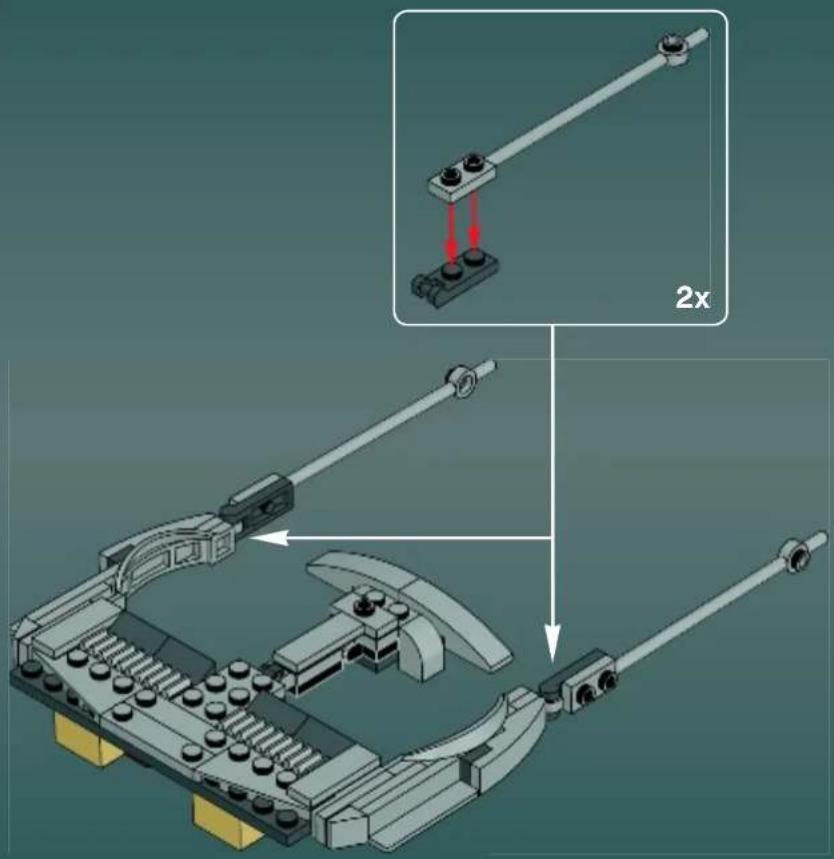 2x