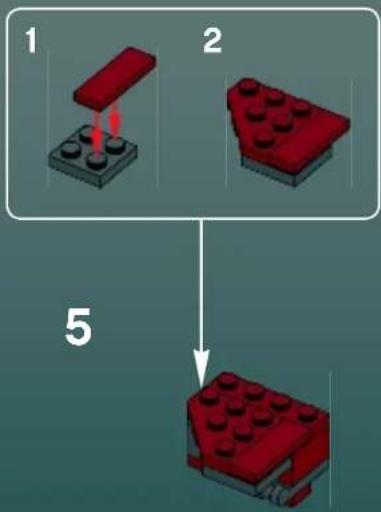 1

2

5