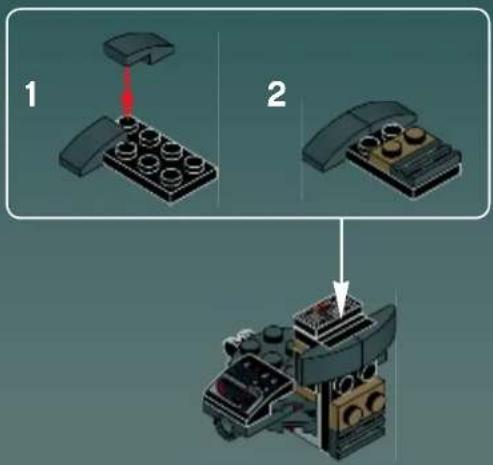 1

2