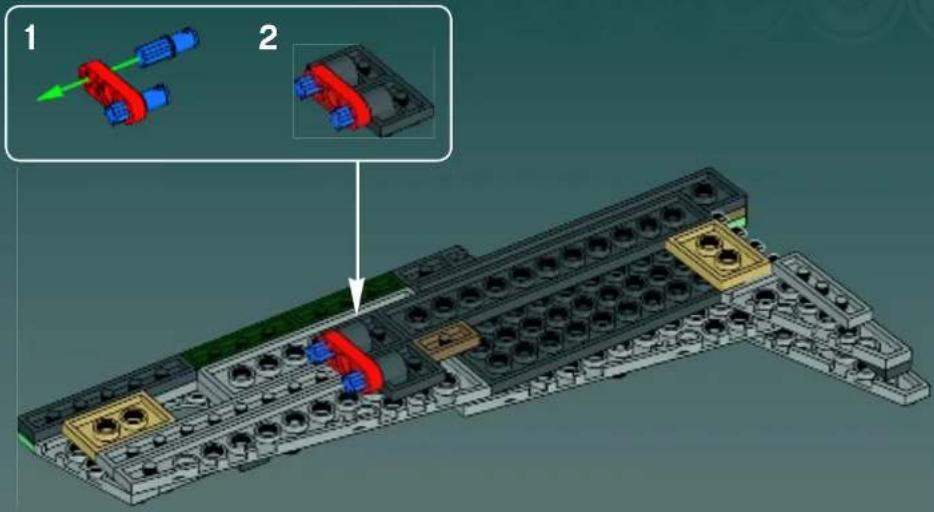 1

2