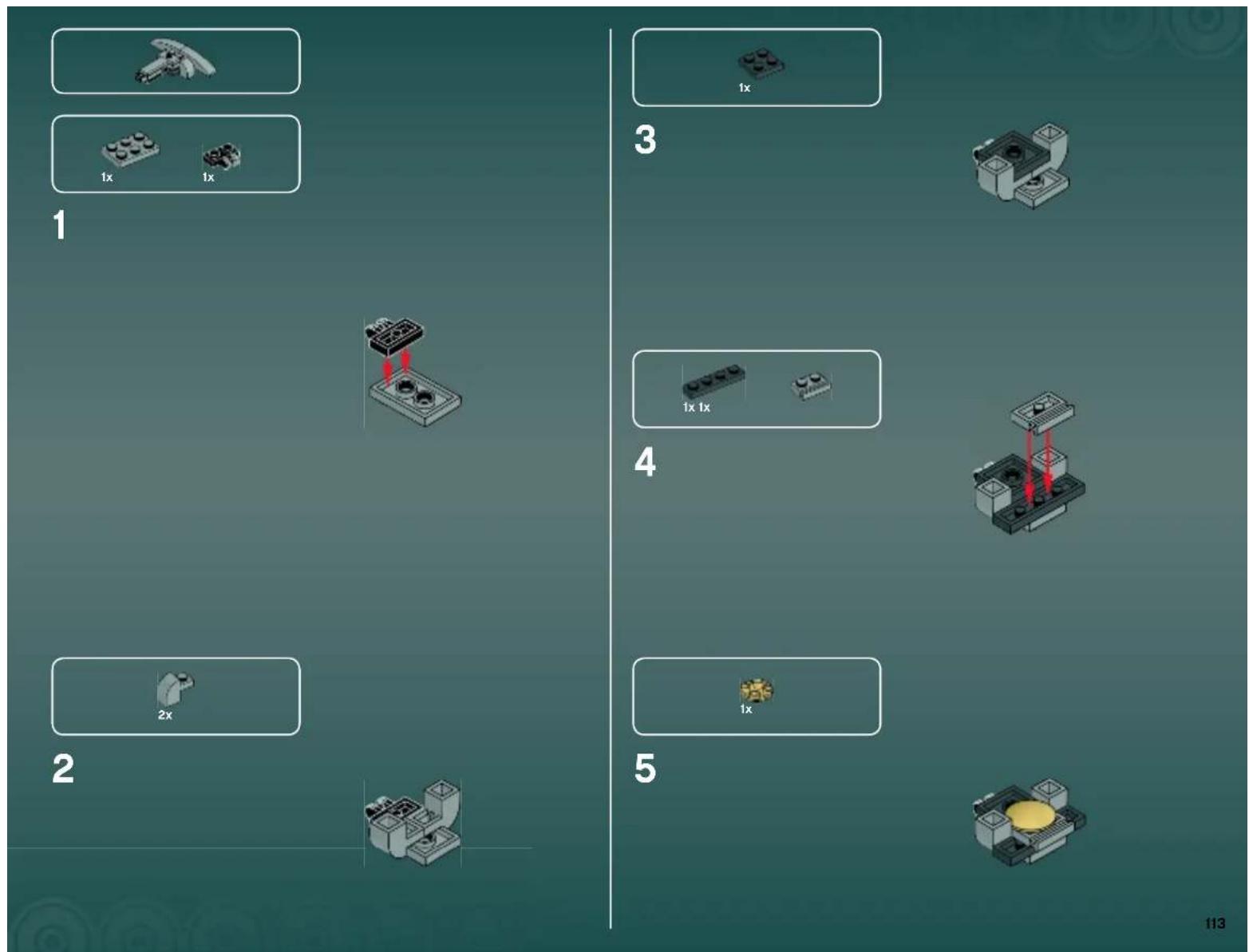 1x 1x

1

2x

2

1x

3

1x 1x

4

1x

5

113