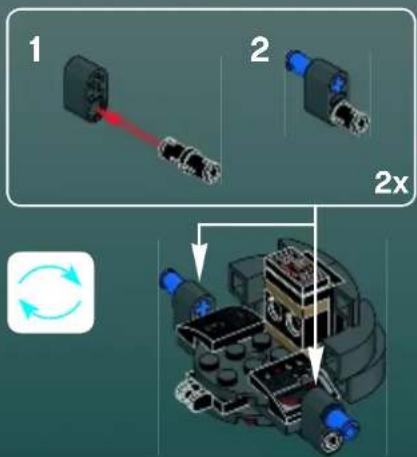 1

2

2x