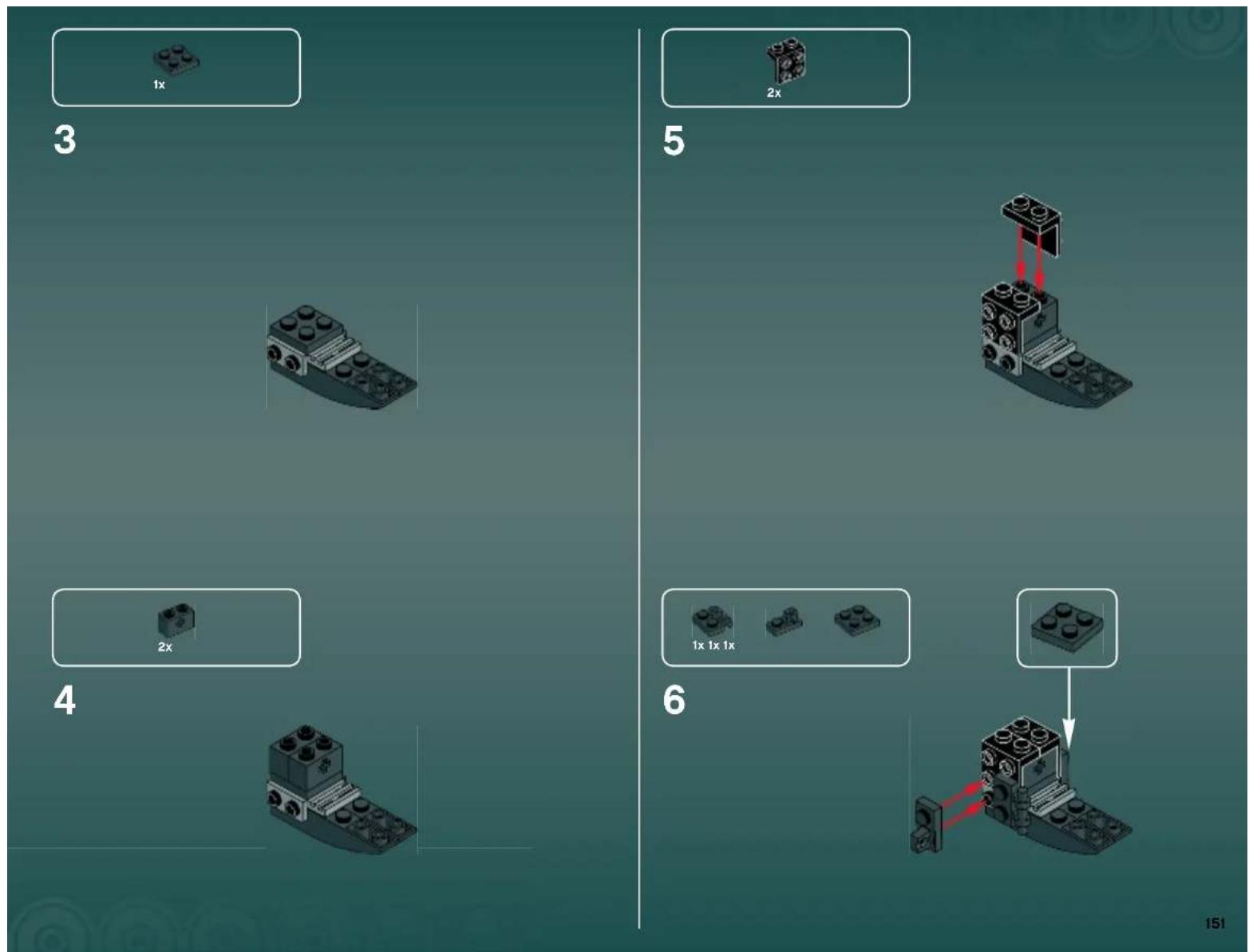 1x

3

2x

4

2x

5

1x 1x 1x

6

151