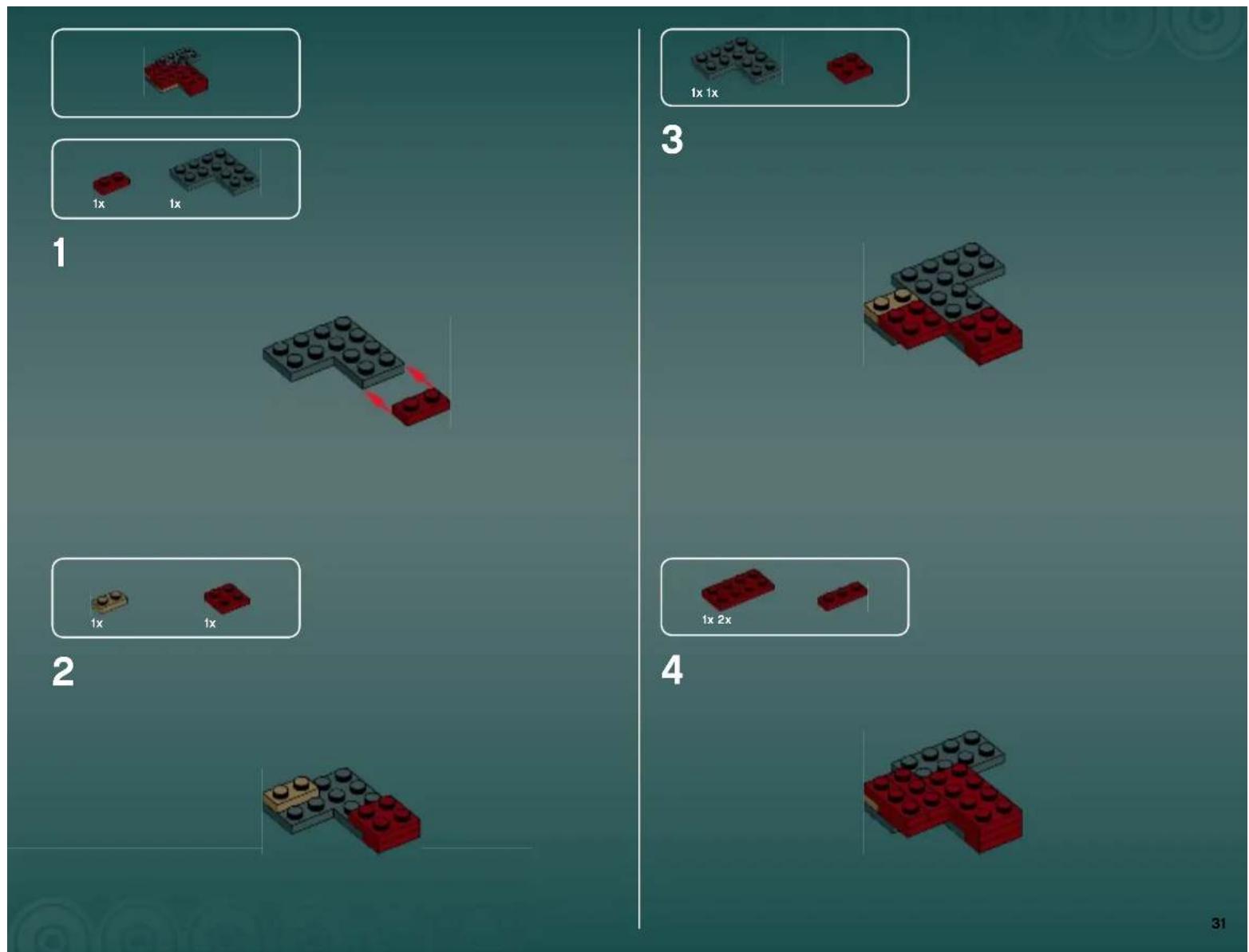 1x 1x

1

1x 1x

2

1x 1x

3

1x 2x

4

31