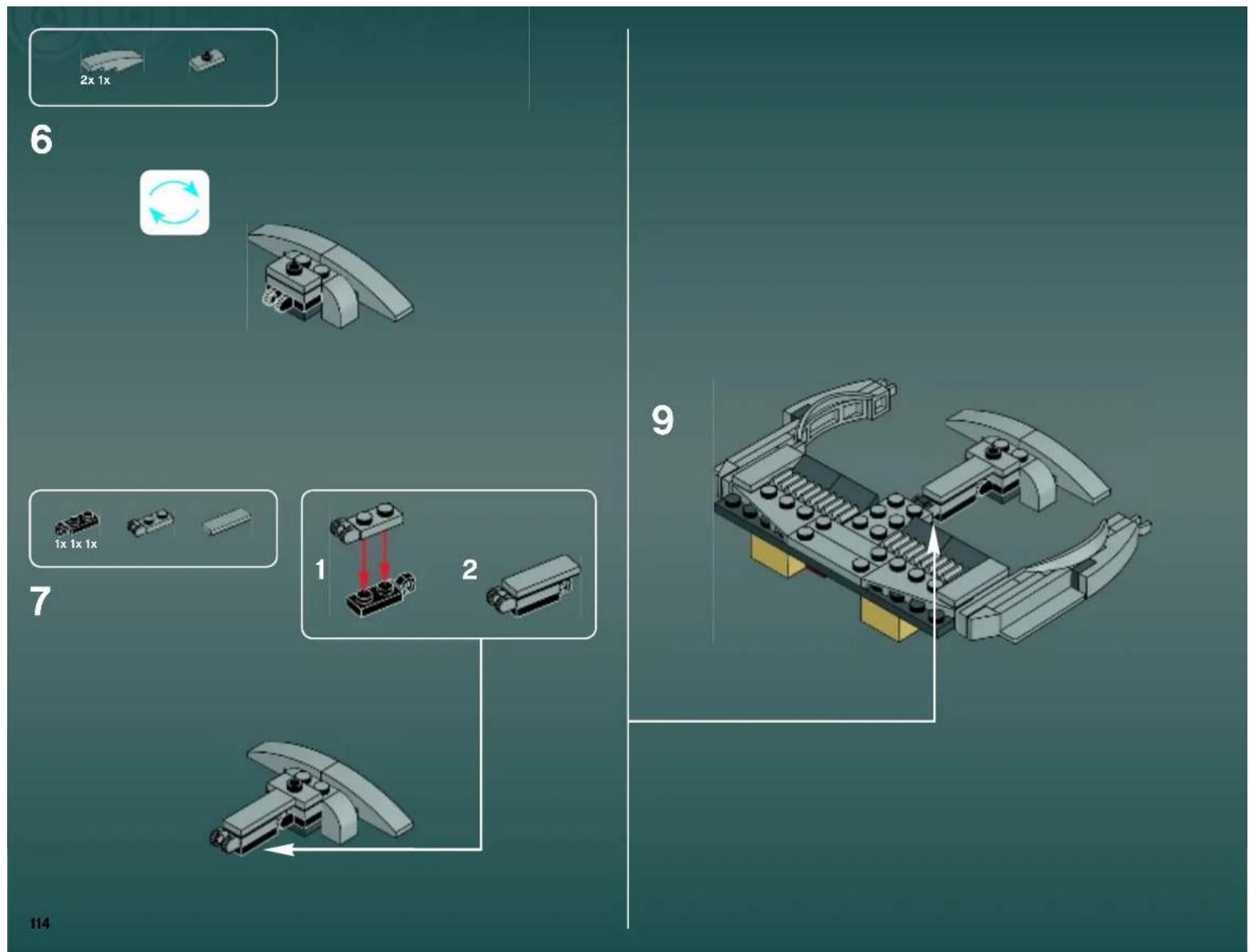 2x 1x

6

1x 1x 1x

7

1

2

9

114