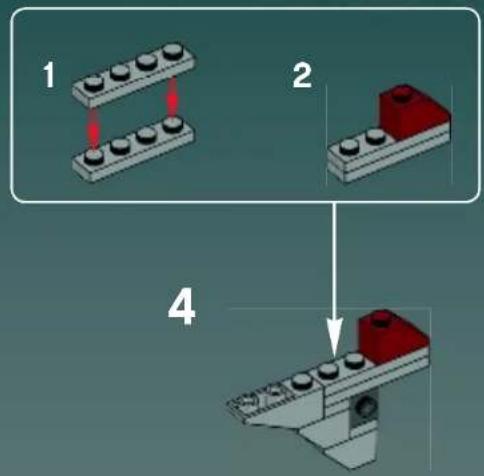 1

2

4