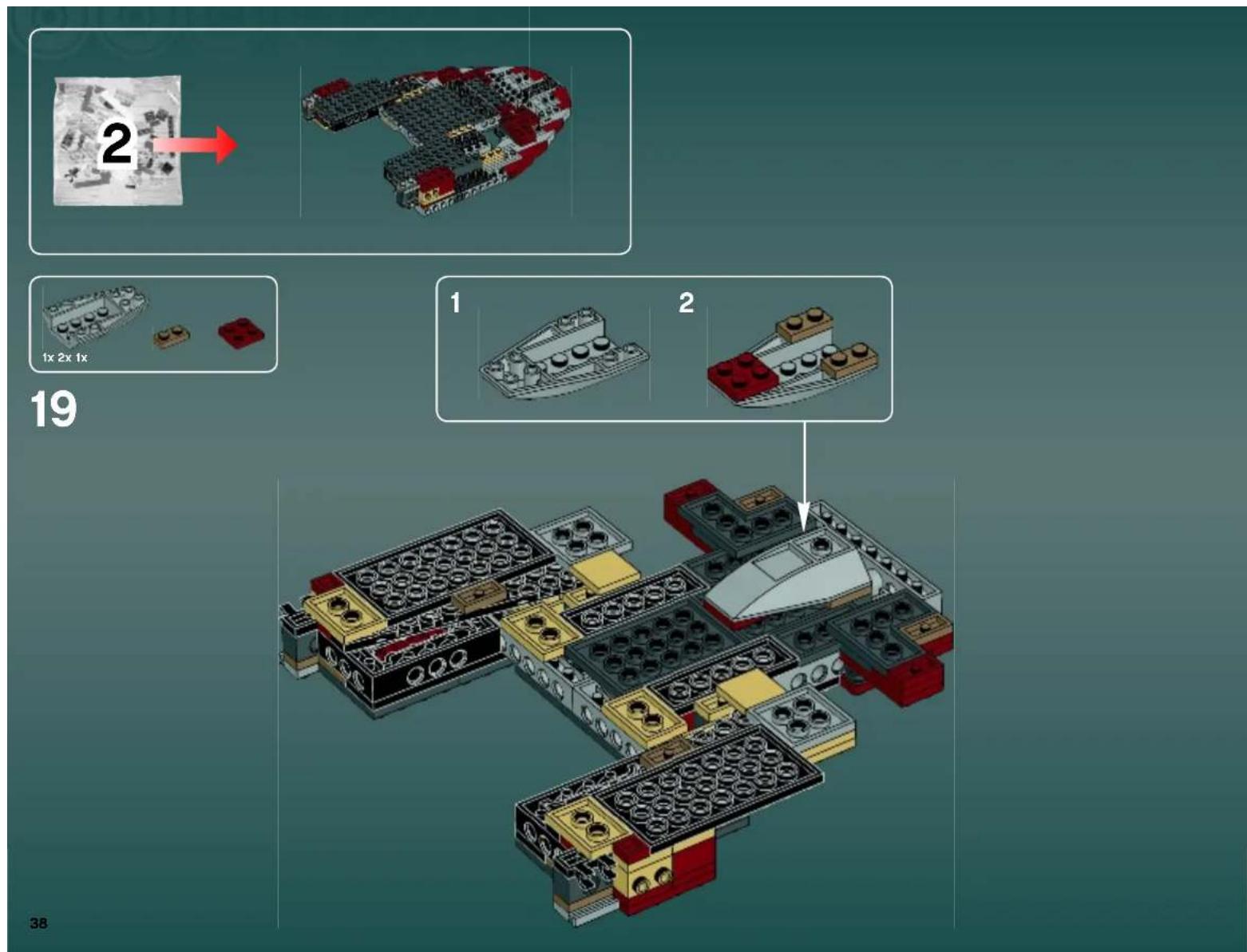 2

1x 2x 1x

19

1

2

38