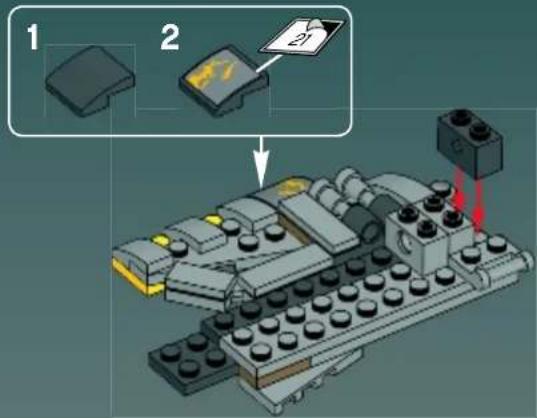 1

2

21