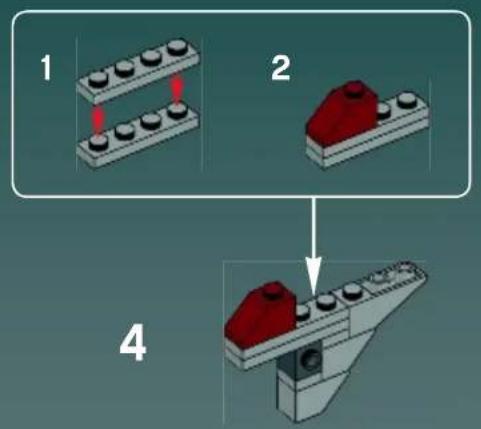 1

2

4