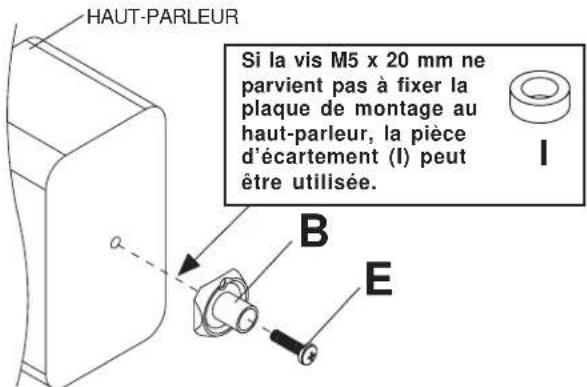 HAUT-PARLEUR

Si la vis M5 x 20 mm ne parvient pas à fixer la plaque de montage au haut-parleur, la pièce d'écartement (I) peut être utilisée.

I

B

E