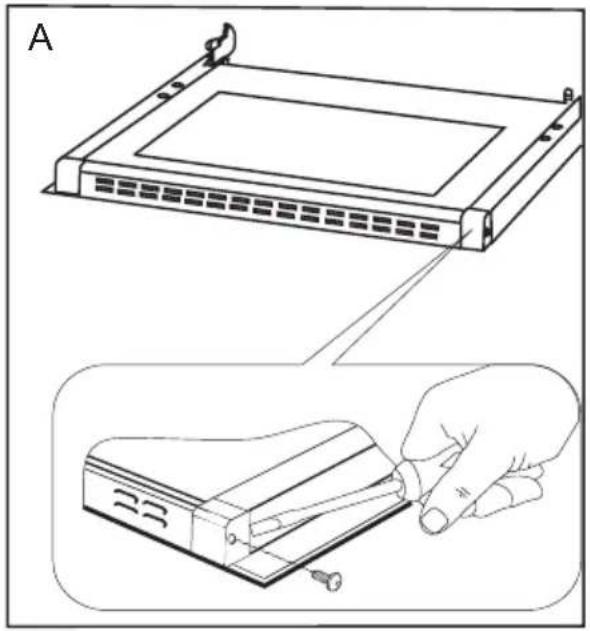 A