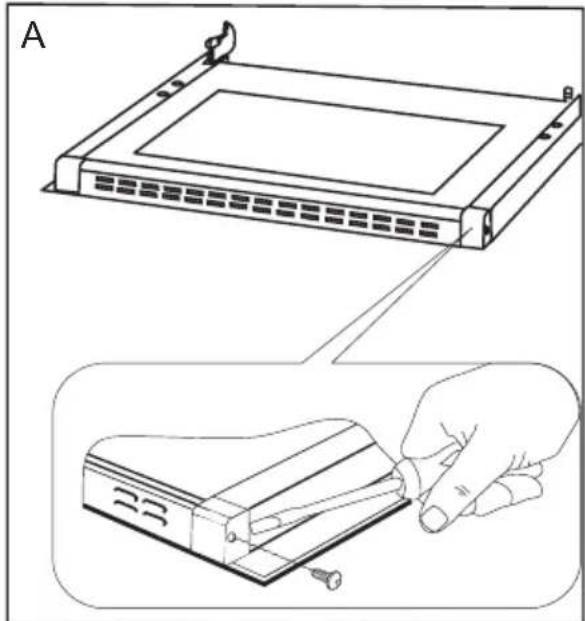 A