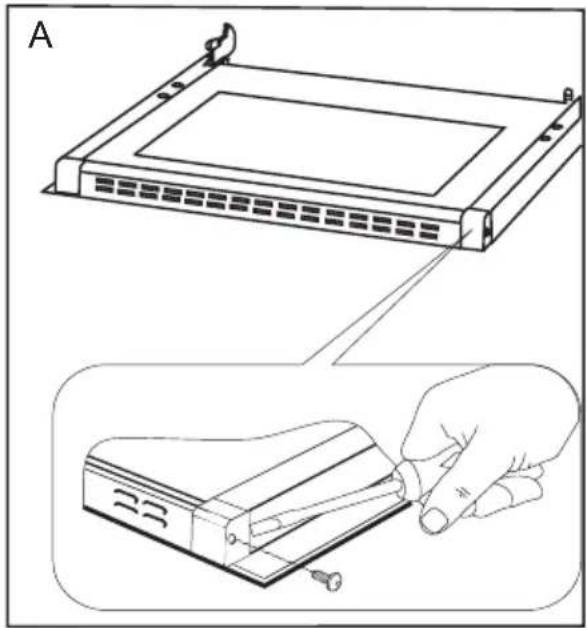 A