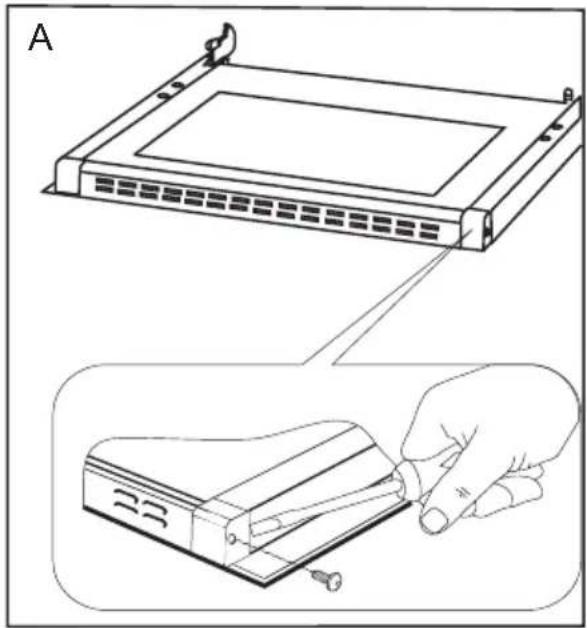 A