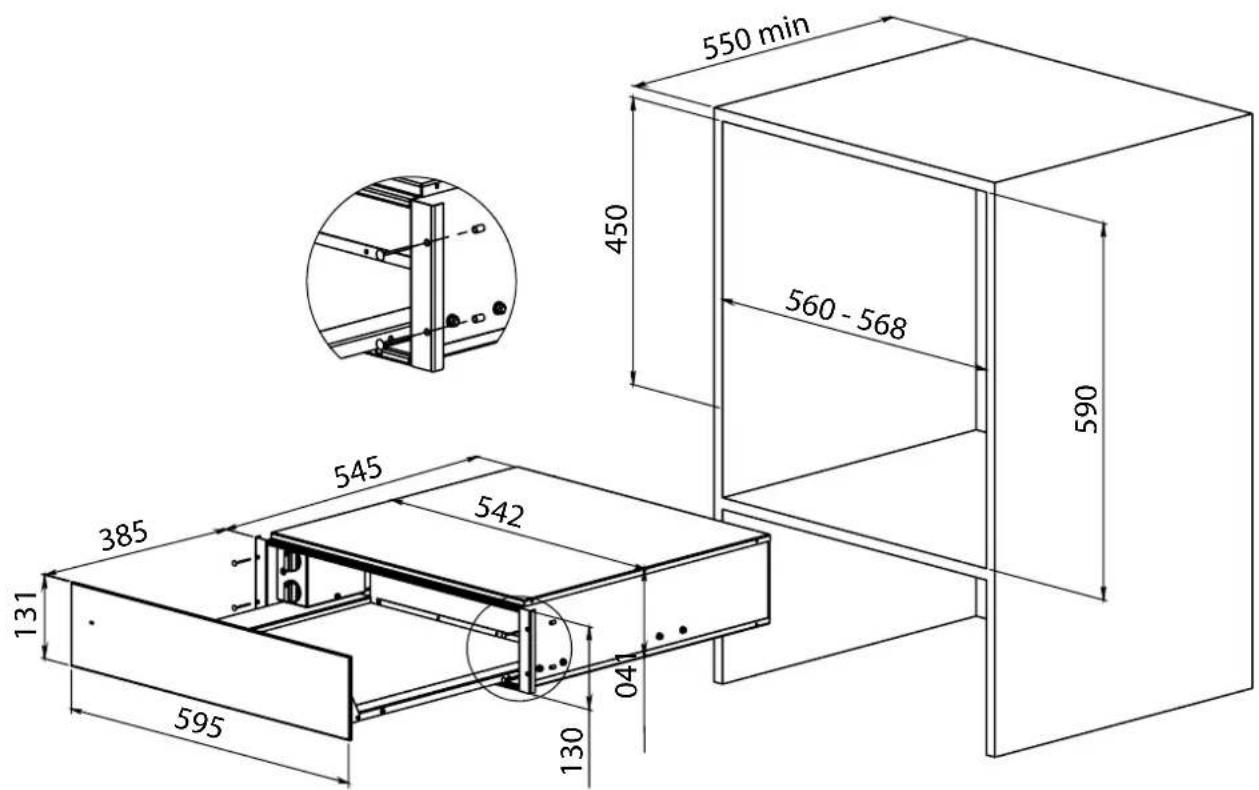 550 min
450
560 - 568
590
545
542
385
131
595
130
041