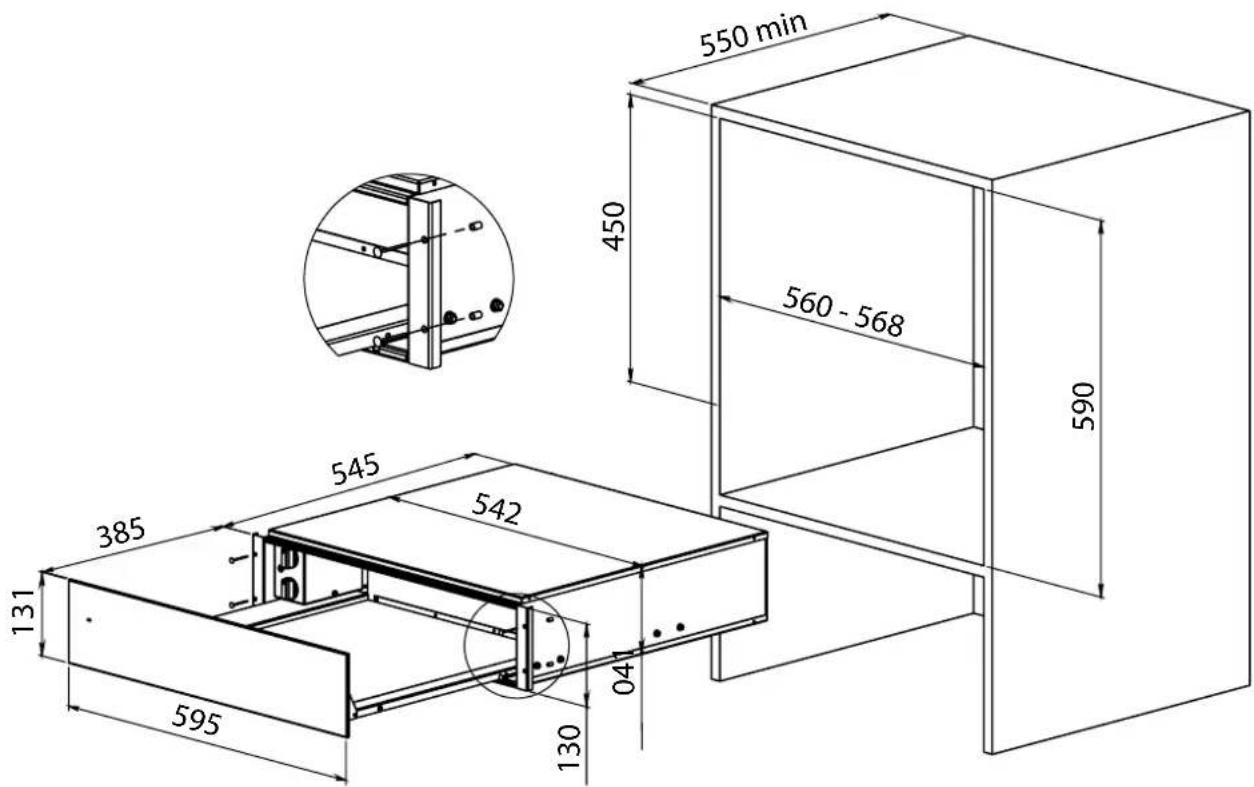 550 min

450

560 - 568

590

545

542

385

131

595

130

140