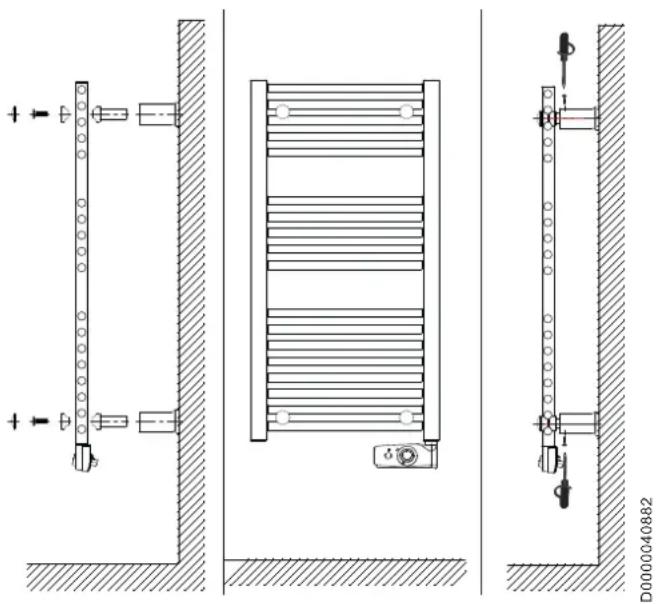 D0000040882