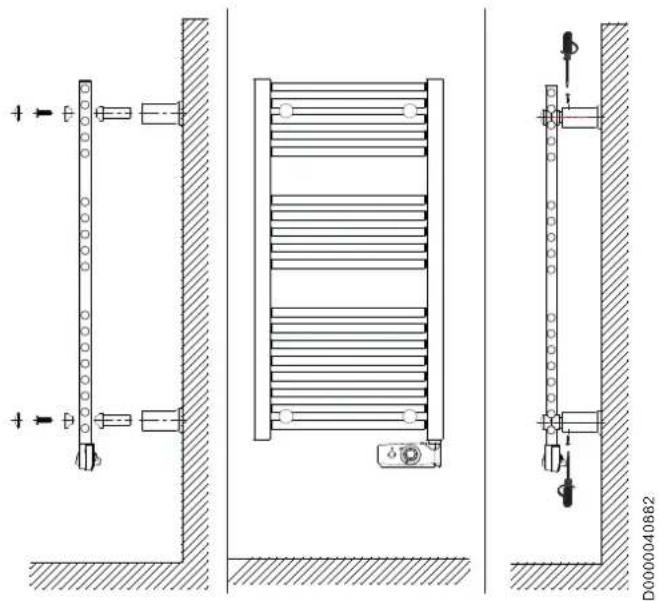 D0000040882