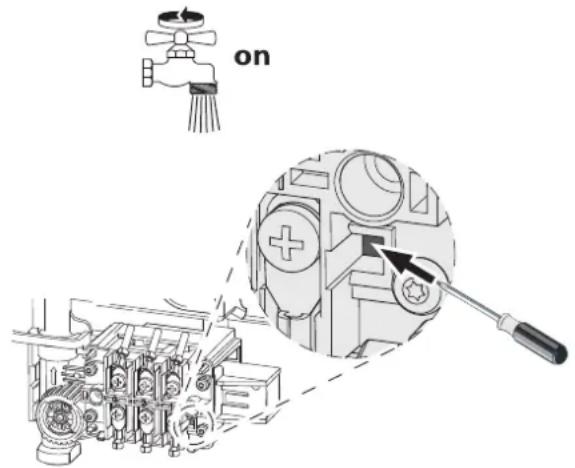 on