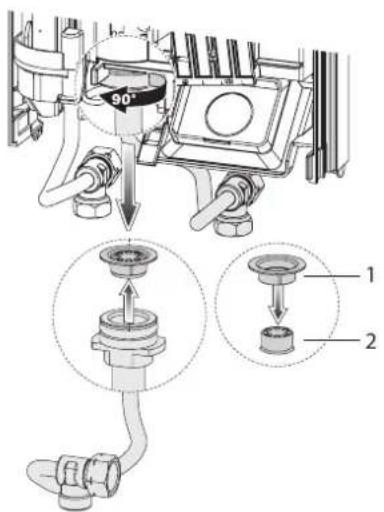 90°

1

2