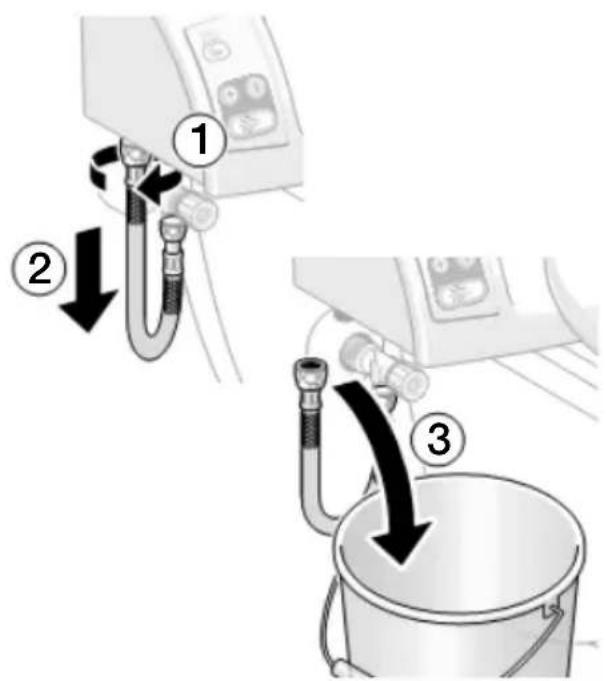 1
2
3