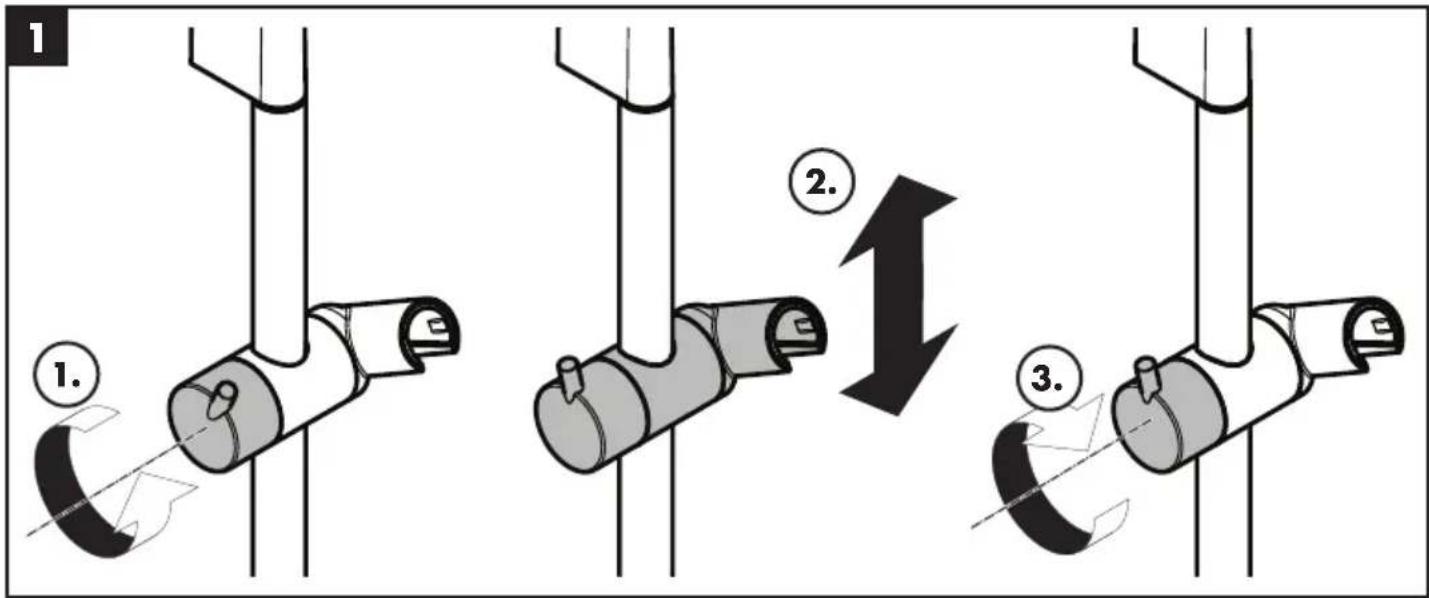 1

1.

2.

3.