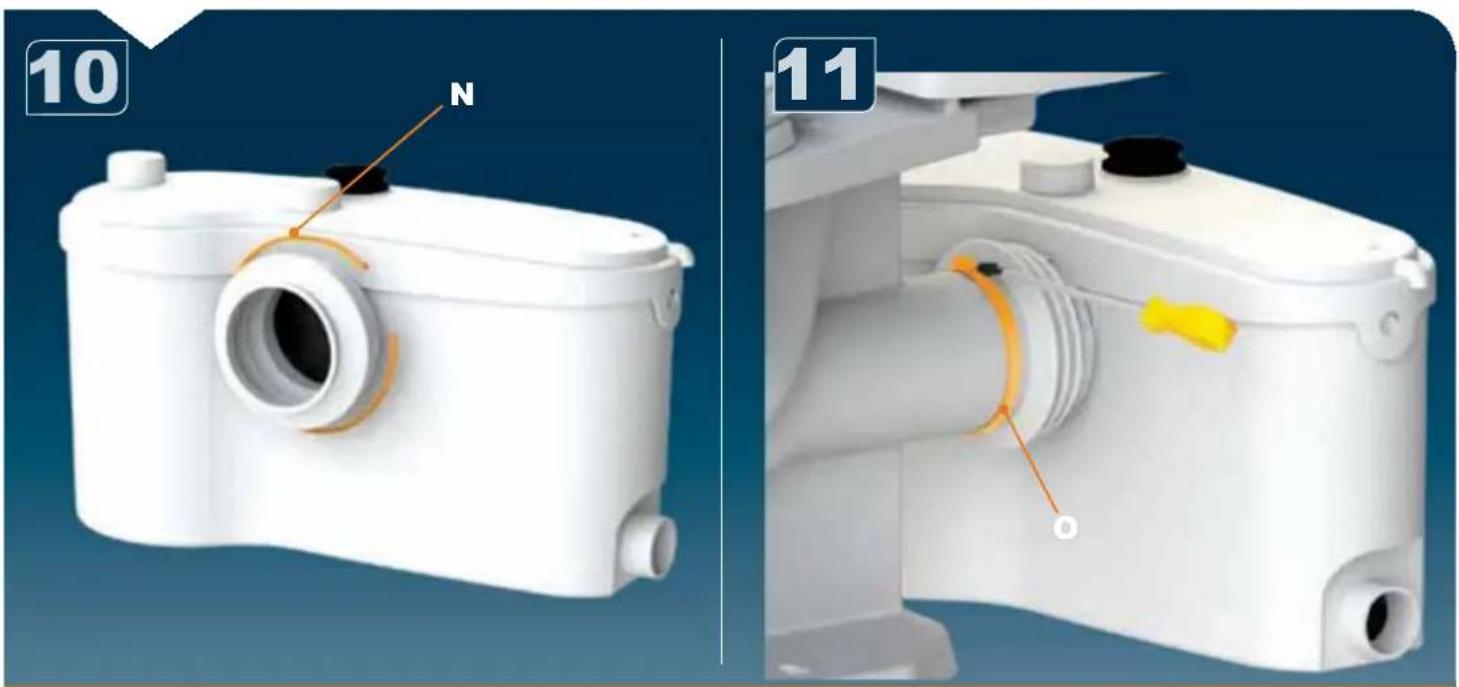 10

N

11

O