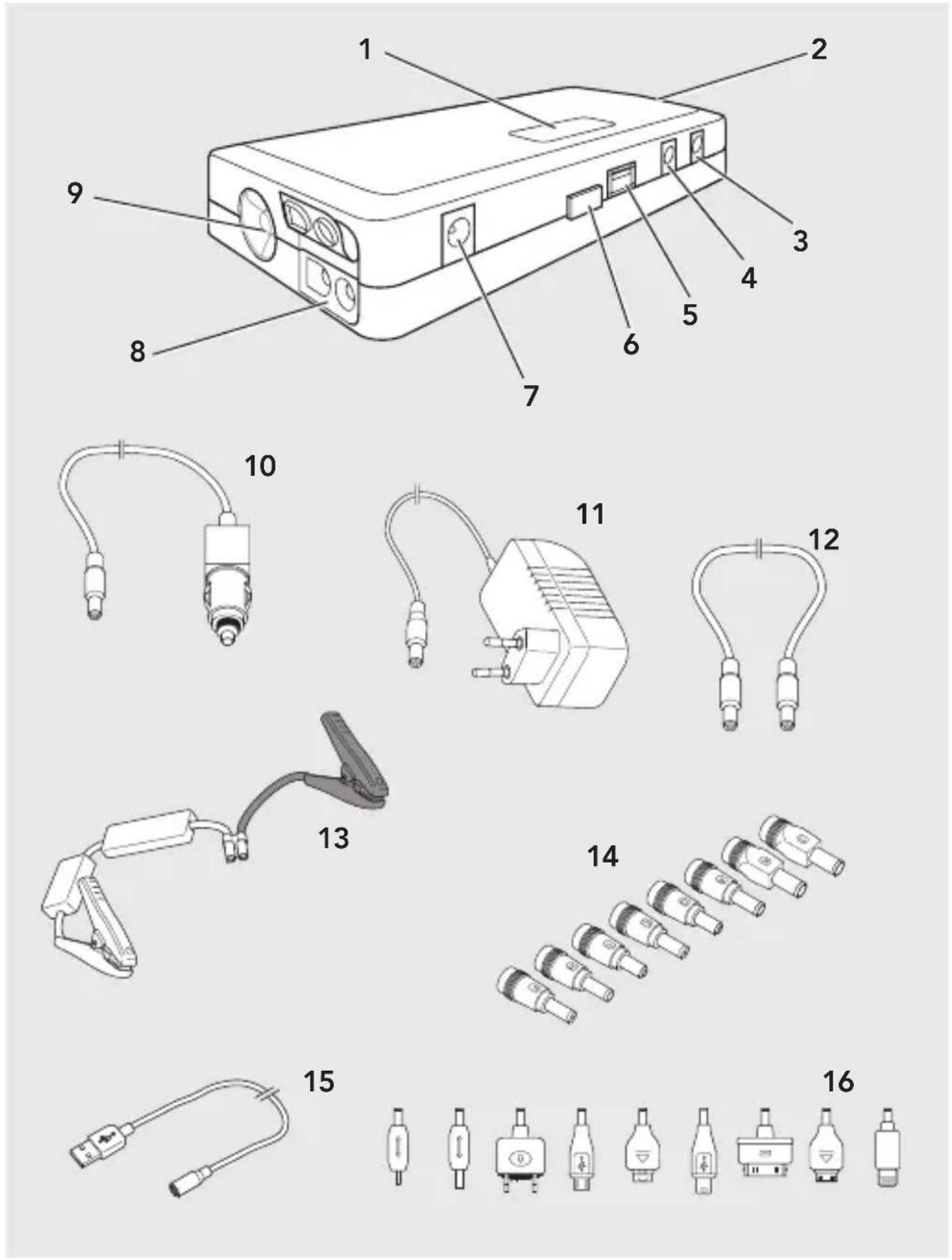 1
2
9
3
4
5
6
8
7
10
11
12
13
14
15
16