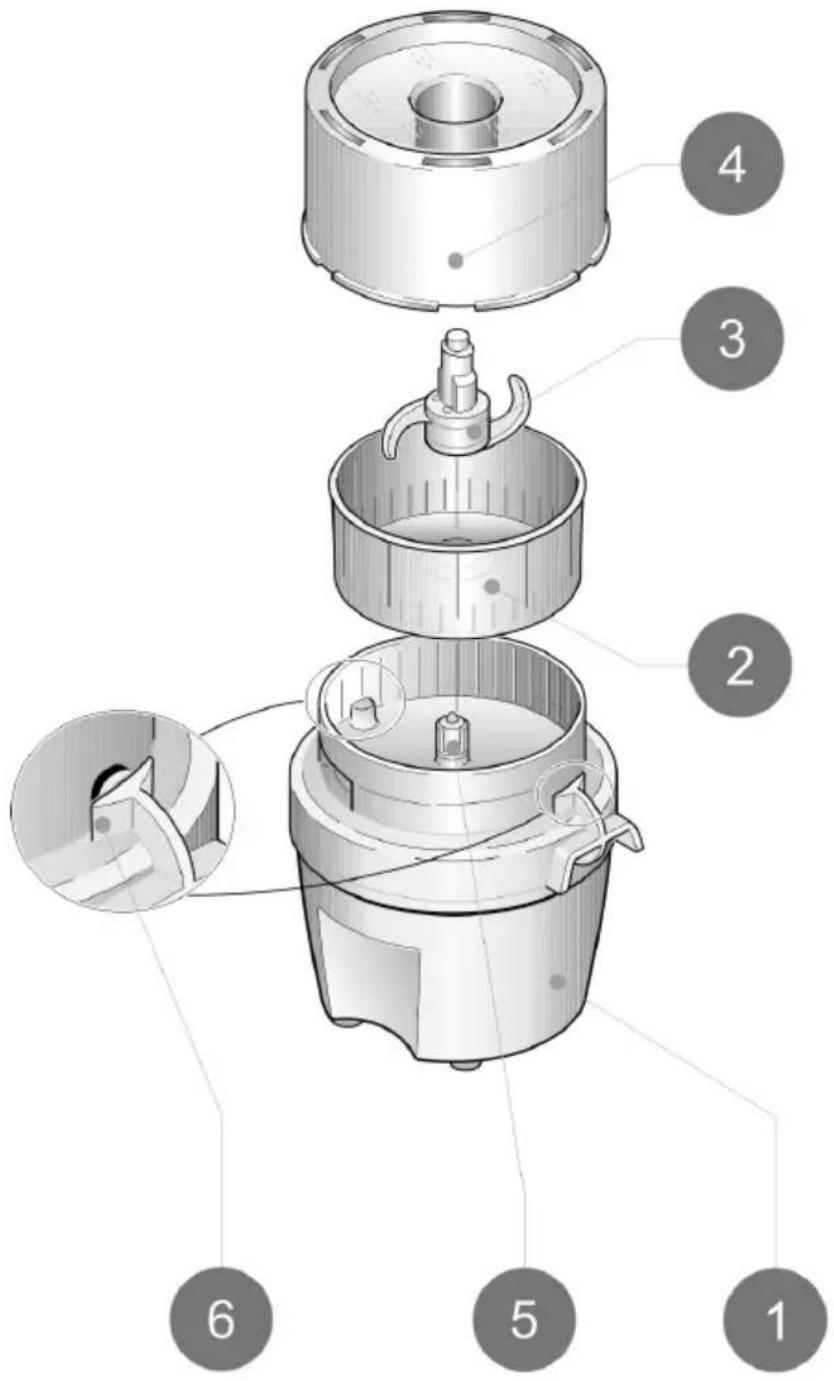 4
3
2
6
5
1