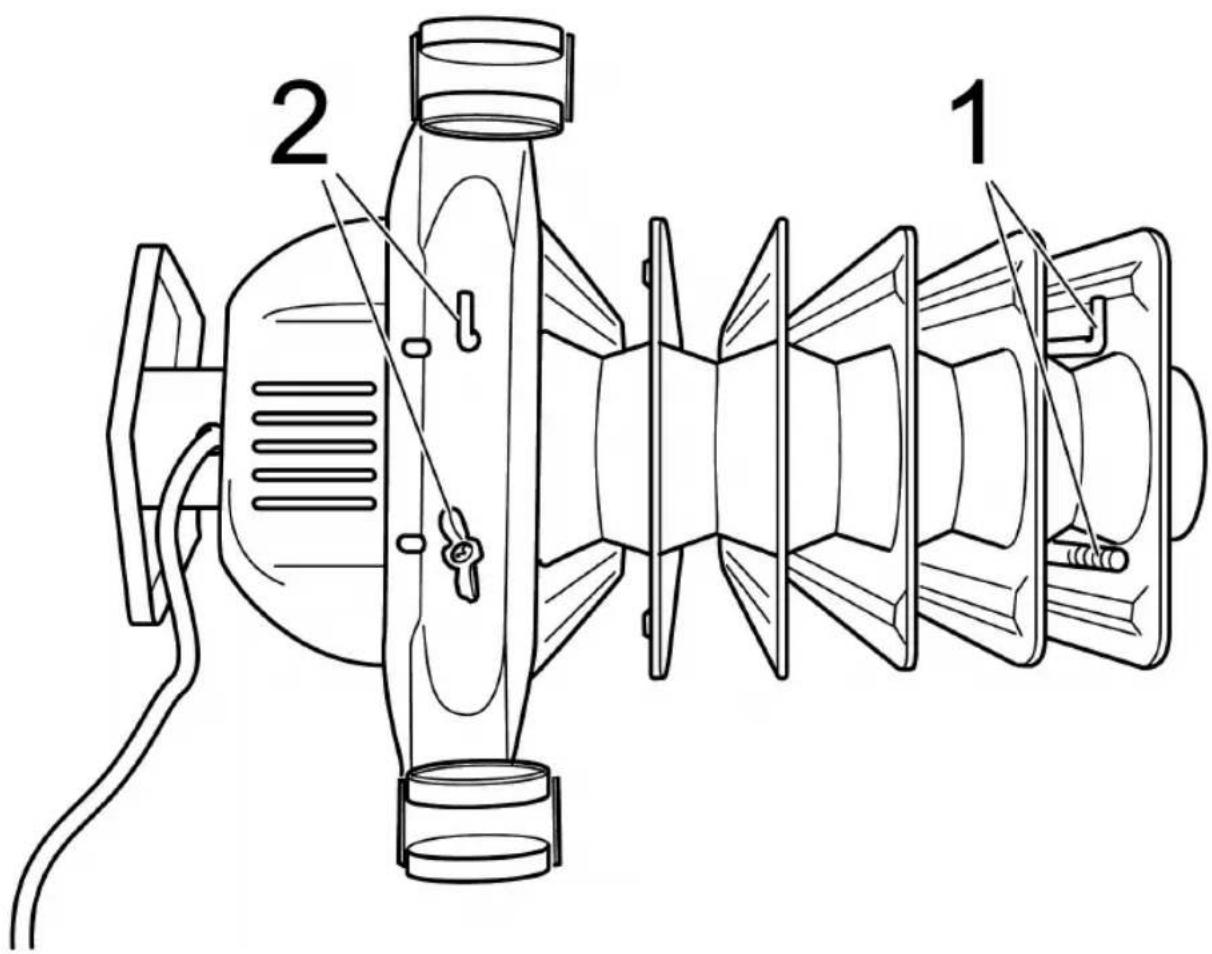 2
1