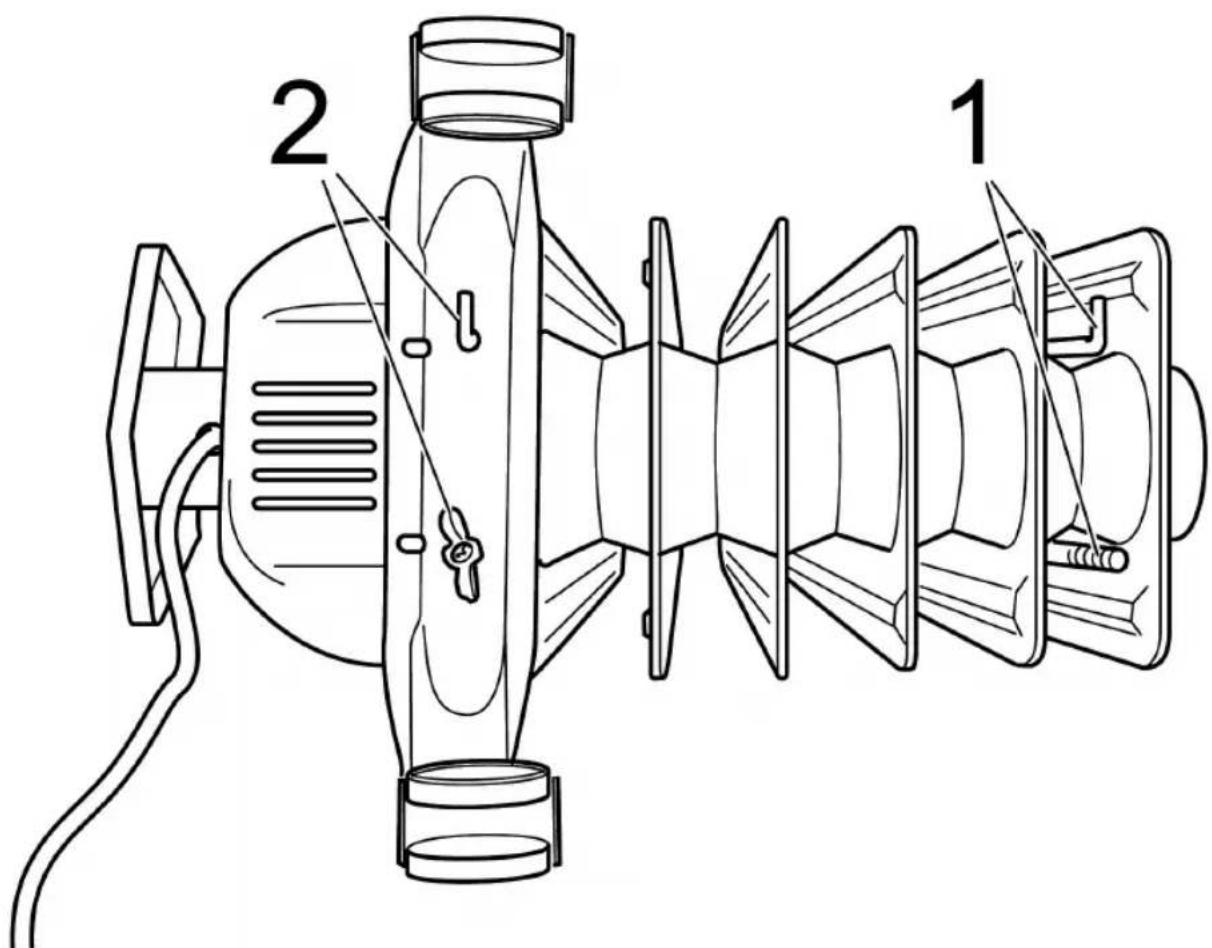 2
1