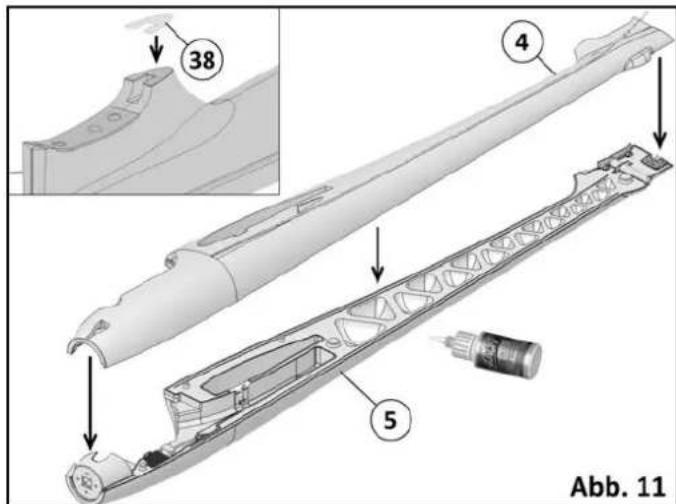 38

4

5

Abb. 11