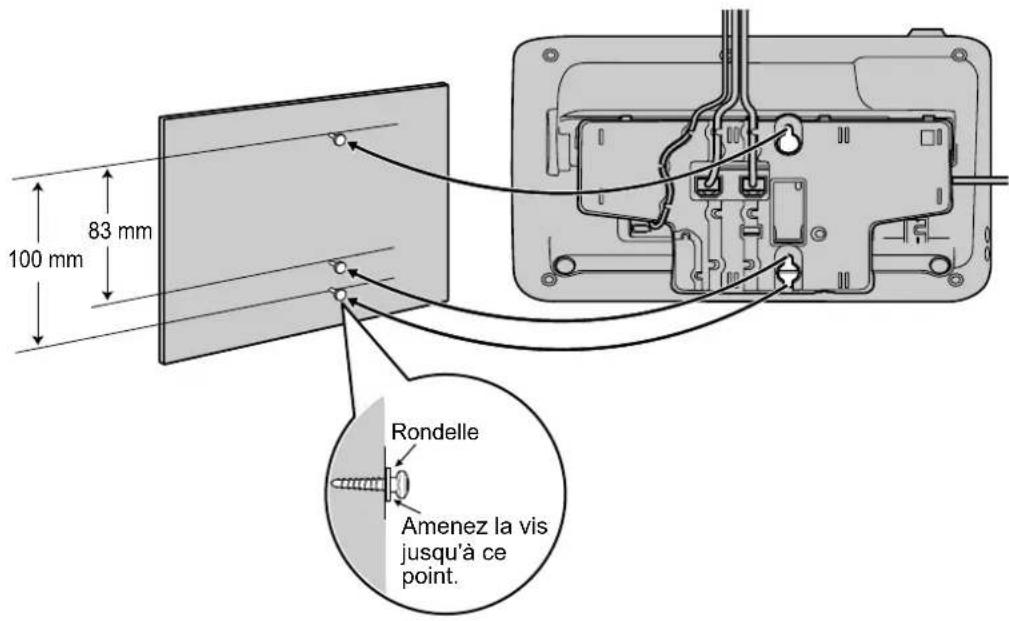 83 mm
100 mm
Rondelle
Amenez la vis jusqu'à ce point.