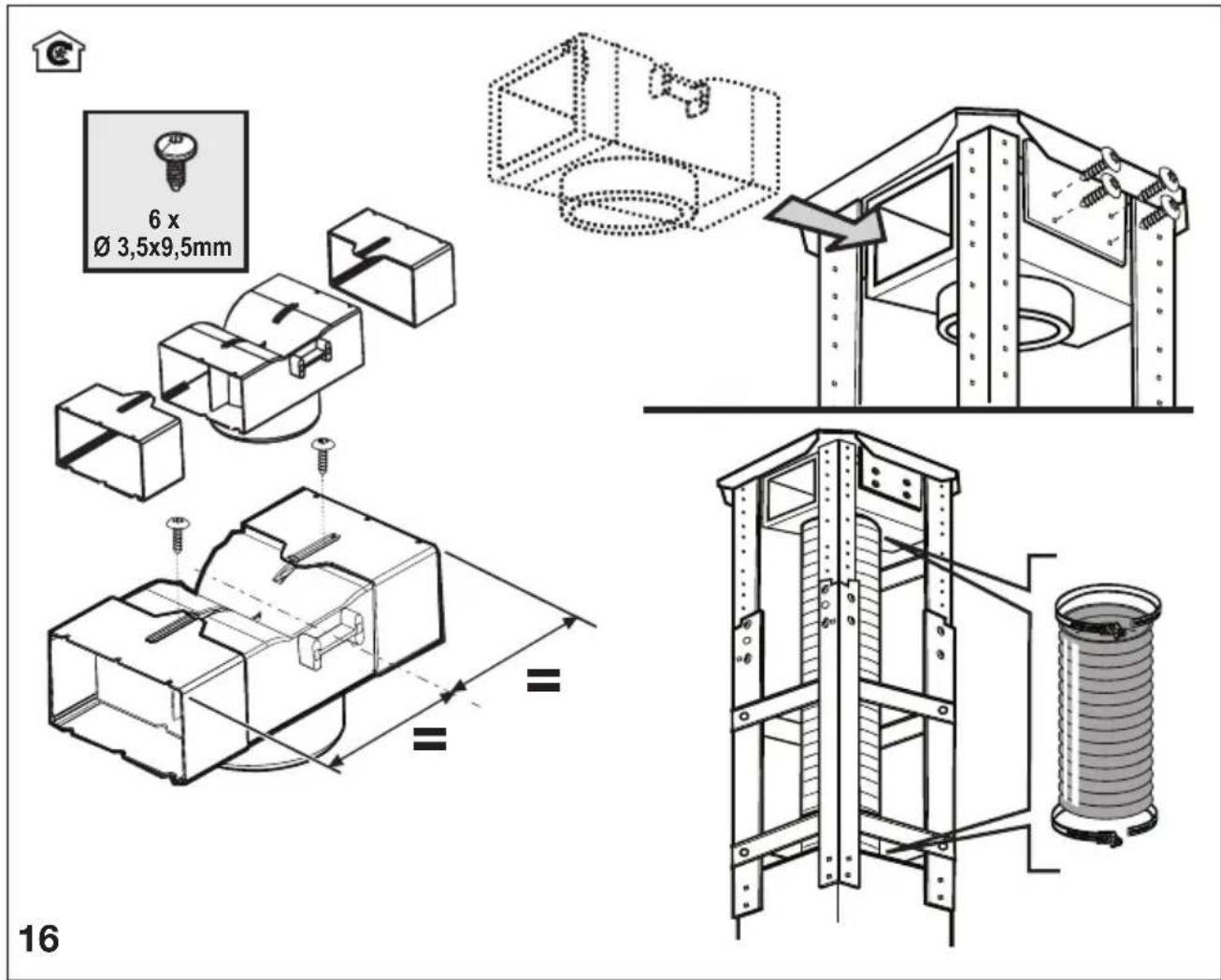 6 x
Ø 3,5x9,5mm

=

=

16