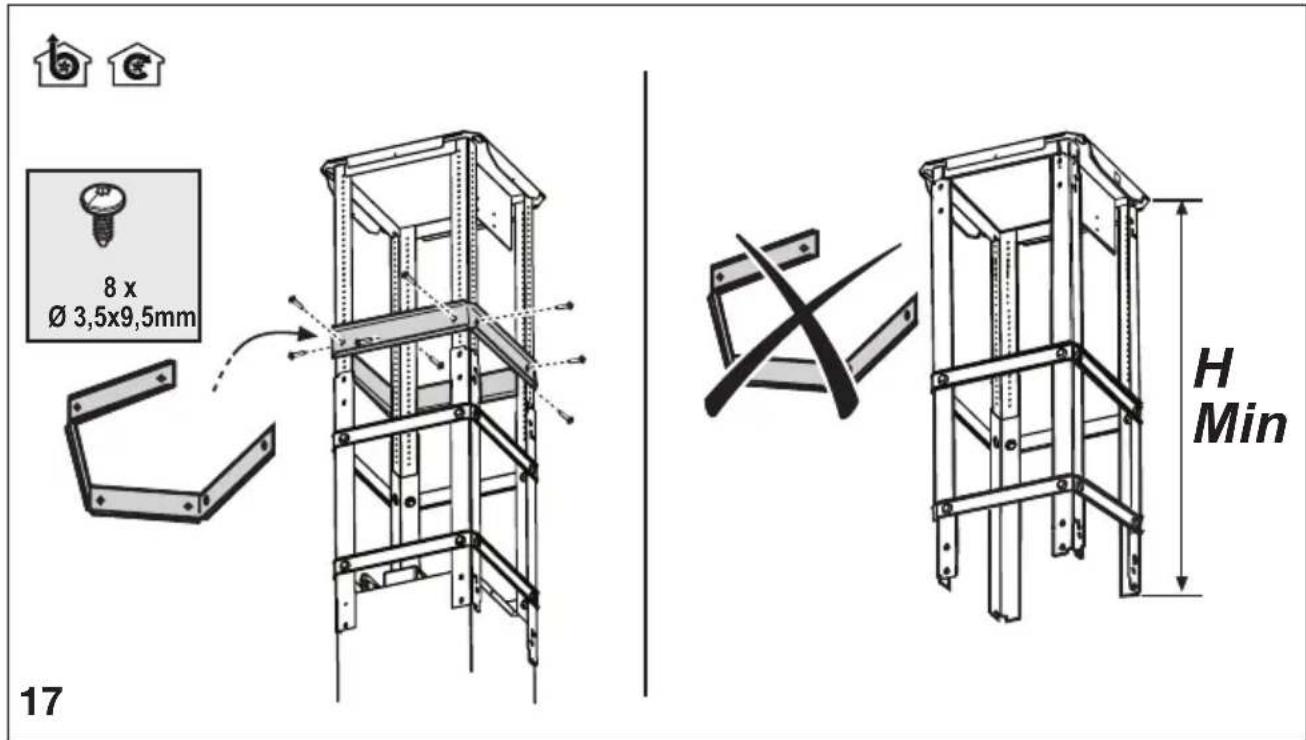 8 x
Ø 3,5x9,5mm

H
Min

17