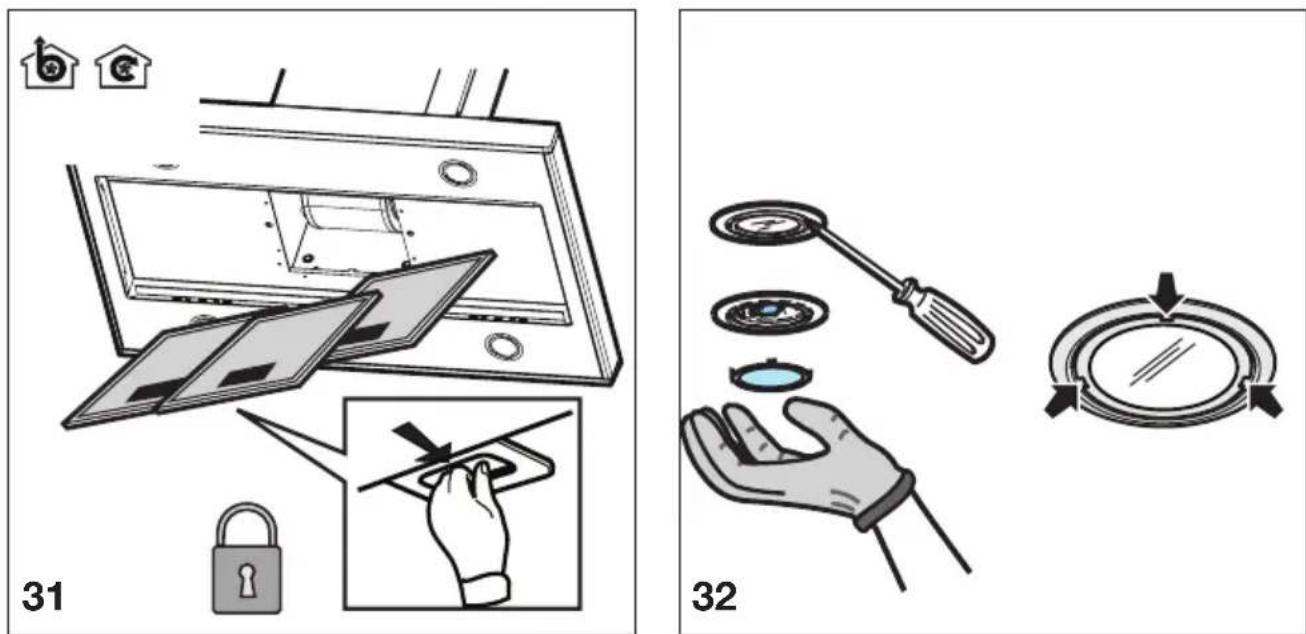 31

32