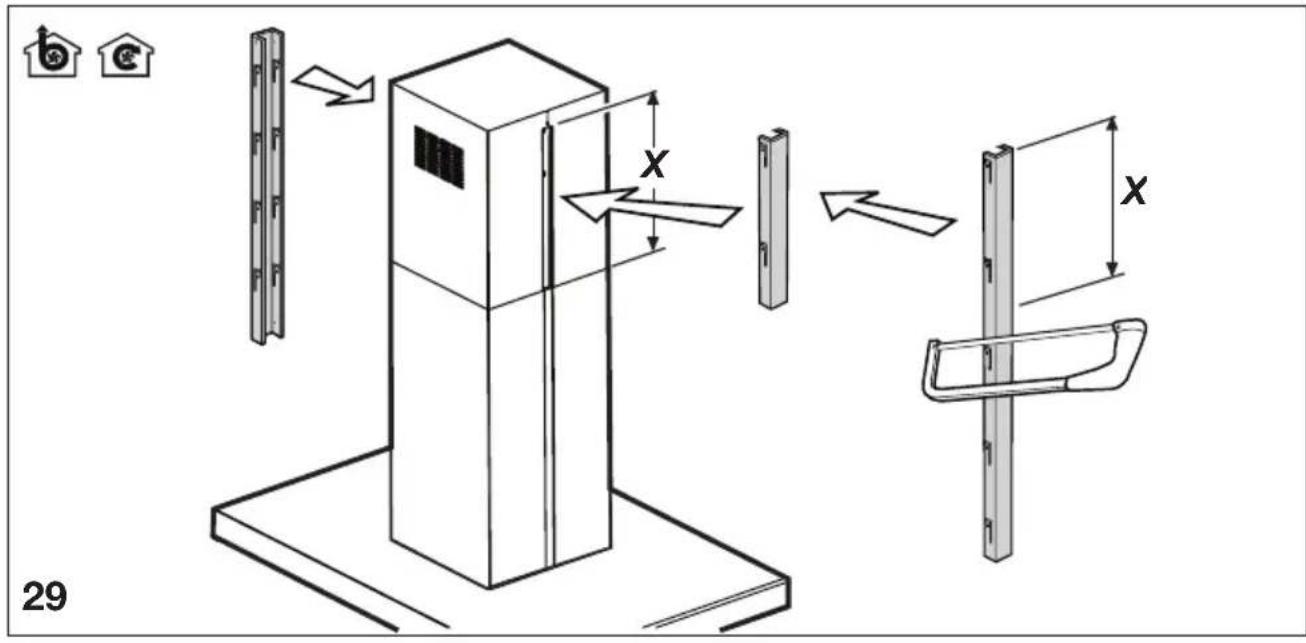 X

X

29